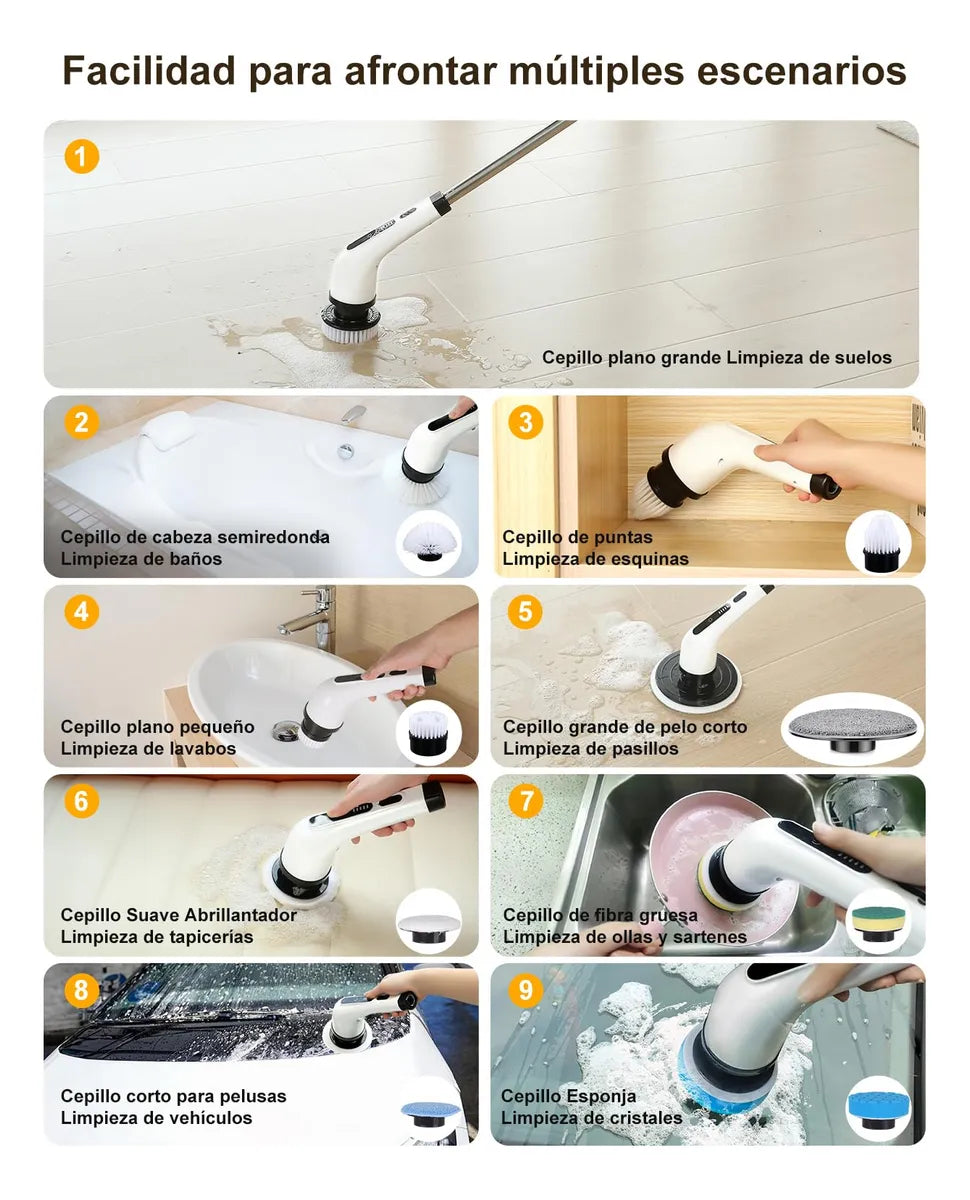 Facilidad para afrontar múltiples escenarios

1
Cepillo plano grande Limpieza de suelos

2
Cepillo de cabeza semiredonda
Limpieza de baños

3
Cepillo de puntas
Limpieza de esquinas

4
Cepillo plano pequeño
Limpieza de lavabos

5
Cepillo grande de pelo corto
Limpieza de pasillos

6
Cepillo Suave Abrillantador
Limpieza de tapicerías

7
Cepillo de fibra gruesa
Limpieza de ollas y sartenes

8
Cepillo corto para pelusas
Limpieza de vehículos

9
Cepillo Esponja
Limpieza de cristales